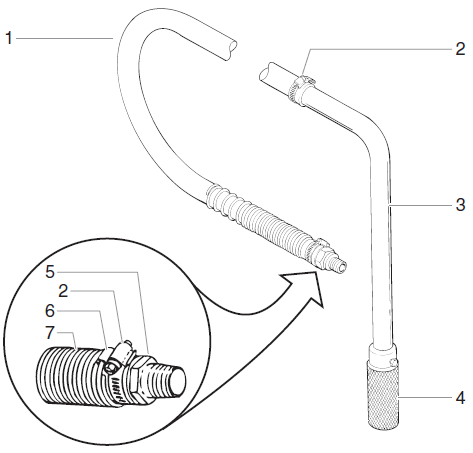 1
2
3
4
5
2
6
7